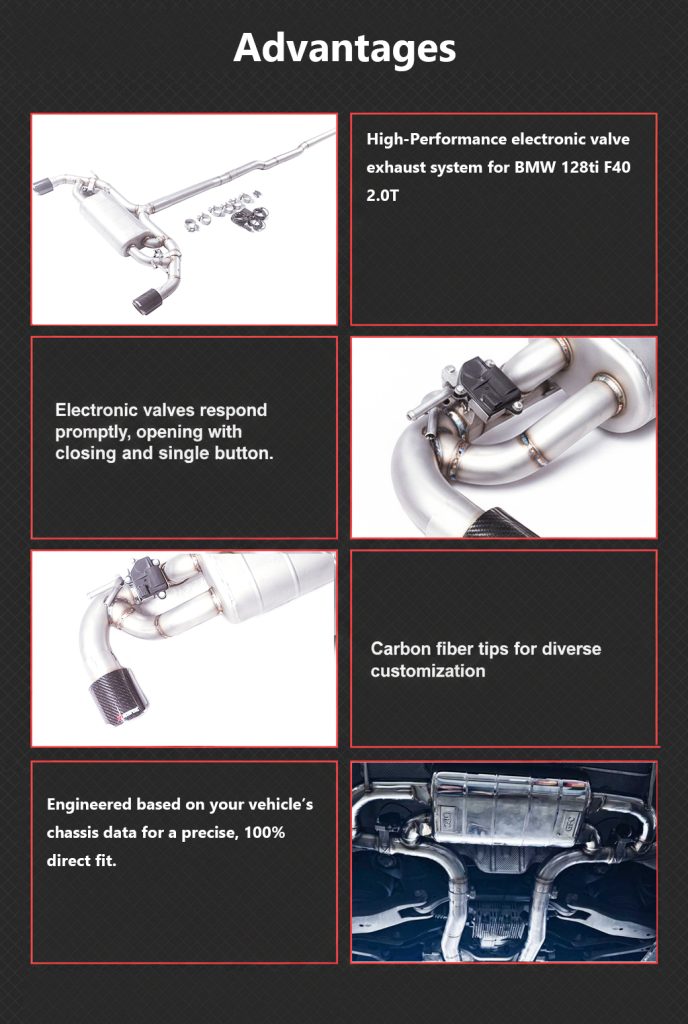 Advantages

High-Performance electronic valve exhaust system for BMW 128ti F40 2.0T

Electronic valves respond promptly, opening with closing and single button.

Carbon fiber tips for diverse customization

Engineered based on your vehicle's chassis data for a precise, 100% direct fit.